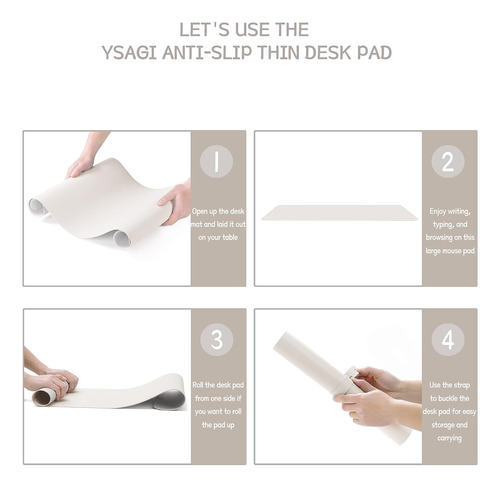 LET'S USE THE
YSAGI ANTI-SLIP THIN DESK PAD

1

Open up the desk mat and laid it out on your table

2

Enjoy writing, typing, and browsing on this large mouse pad

3

Roll the desk pad from one side if you want to roll the pad up

4

Use the strap to buckle the desk pad for easy storage and carrying