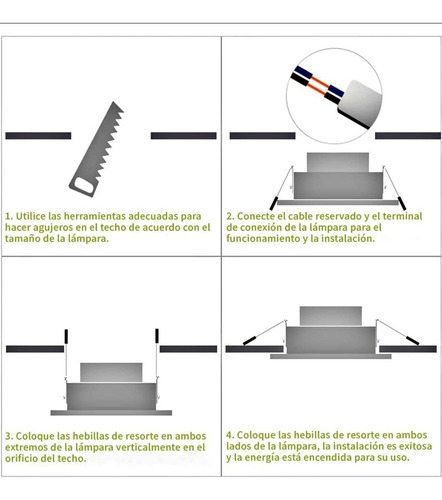 1. Utilice las herramientas adecuadas para hacer agujeros en el techo de acuerdo con el tamaño de la lámpara.

2. Conecte el cable reservado y el terminal de conexión de la lámpara para el funcionamiento y la instalación.

3. Coloque las hebillas de resorte en ambos extremos de la lámpara verticalmente en el orificio del techo.

4. Coloque las hebillas de resorte en ambos lados de la lámpara, la instalación es exitosa y la energía está encendida para su uso.