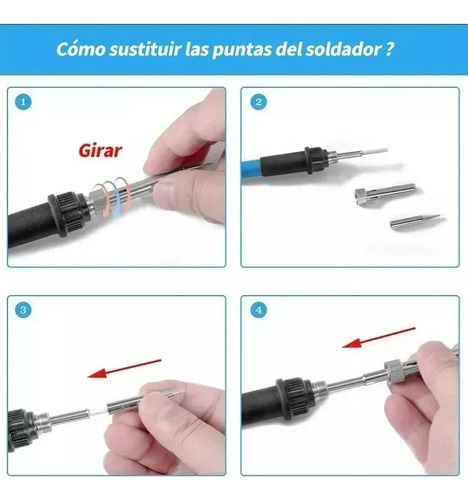 Cómo sustituir las puntas del soldador ?

1

Girar

2

3

4