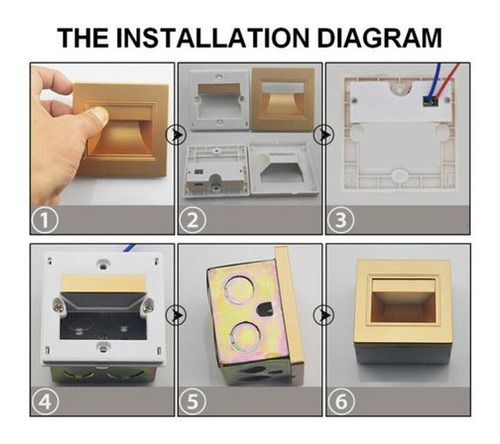 THE INSTALLATION DIAGRAM

1

2

3

4

5

6