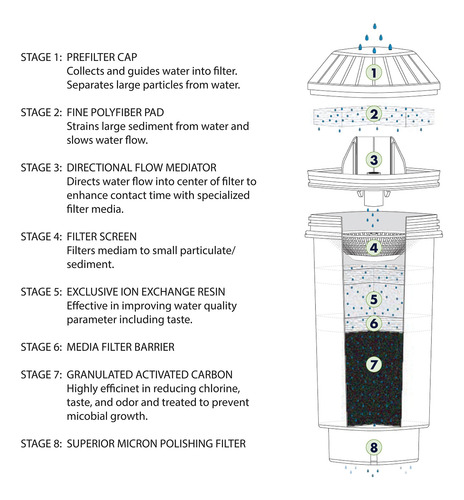 STAGE 1: PREFILTER CAP
Collects and guides water into filter. Separates large particles from water.

STAGE 2: FINE POLYFIBER PAD
Strains large sediment from water and slows water flow.

STAGE 3: DIRECTIONAL FLOW MEDIATOR
Directs water flow into center of filter to enhance contact time with specialized filter media.

STAGE 4: FILTER SCREEN
Filters mediam to small particulate/ sediment.

STAGE 5: EXCLUSIVE ION EXCHANGE RESIN
Effective in improving water quality parameter including taste.

STAGE 6: MEDIA FILTER BARRIER

STAGE 7: GRANULATED ACTIVATED CARBON
Highly efficinet in reducing chlorine, taste, and odor and treated to prevent micobial growth.

STAGE 8: SUPERIOR MICRON POLISHING FILTER

1
2
3
4
5
6
7
8