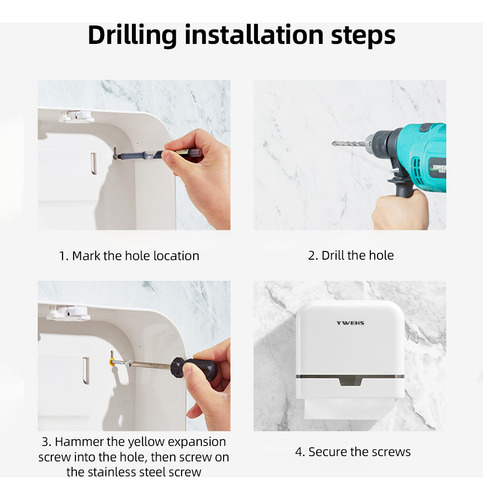 Drilling installation steps

1. Mark the hole location

2. Drill the hole

YWEHS

3. Hammer the yellow expansion screw into the hole, then screw on the stainless steel screw

4. Secure the screws