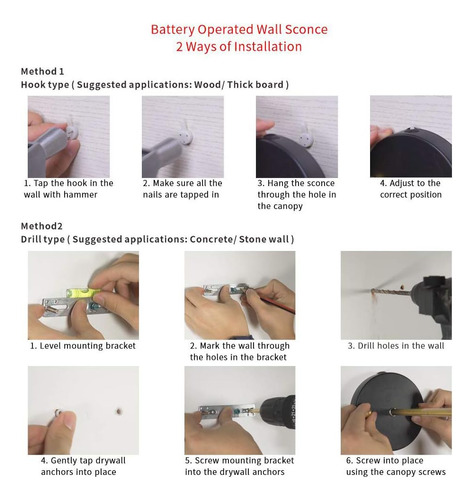 Battery Operated Wall Sconce
2 Ways of Installation

Method 1
Hook type ( Suggested applications: Wood/ Thick board )

1. Tap the hook in the wall with hammer

2. Make sure all the nails are tapped in

3. Hang the sconce through the hole in the canopy

4. Adjust to the correct position

Method2
Drill type ( Suggested applications: Concrete/ Stone wall )

1. Level mounting bracket

2. Mark the wall through the holes in the bracket

3. Drill holes in the wall

4. Gently tap drywall anchors into place

5. Screw mounting bracket into the drywall anchors

6. Screw into place using the canopy screws