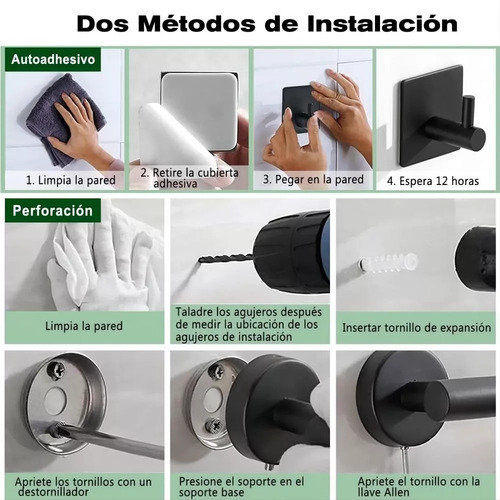 Dos Métodos de Instalación

Autoadhesivo

1. Limpia la pared

2. Retire la cubierta adhesiva

3. Pegar en la pared

4. Espera 12 horas

Perforación

Limpia la pared

Taladre los agujeros después de medir la ubicación de los agujeros de instalación

Insertar tornillo de expansión

Apriete los tornillos con un destornillador

Presione el soporte en el soporte base

Apriete el tornillo con la llave Allen