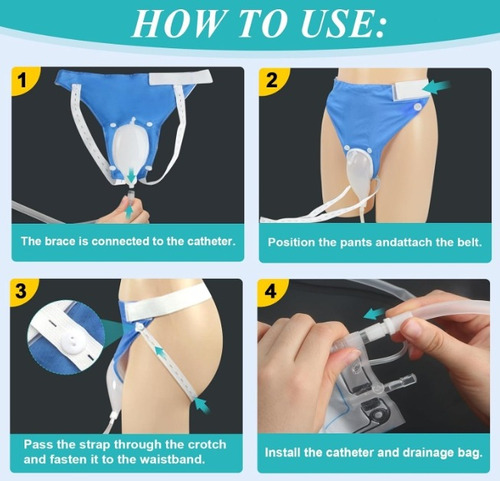 HOW TO USE:

1

The brace is connected to the catheter.

2

Position the pants andattach the belt.

3

Pass the strap through the crotch and fasten it to the waistband.

4

Install the catheter and drainage bag.