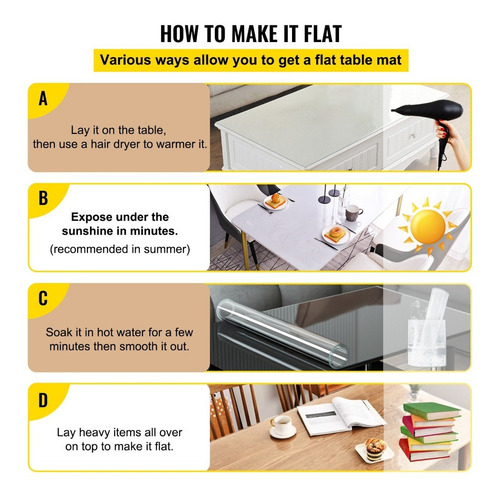 HOW TO MAKE IT FLAT

Various ways allow you to get a flat table mat

A

Lay it on the table, then use a hair dryer to warmer it.

B

Expose under the sunshine in minutes.

(recommended in summer)

C

Soak it in hot water for a few minutes then smooth it out.

D

Lay heavy items all over on top to make it flat.