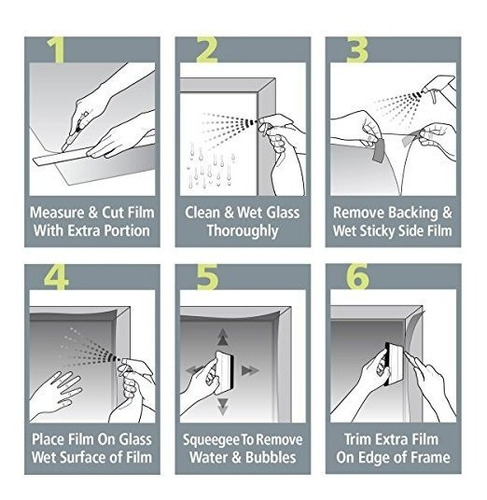 1

Measure & Cut Film With Extra Portion

2

Clean & Wet Glass Thoroughly

3

Remove Backing & Wet Sticky Side Film

4

Place Film On Glass Wet Surface of Film

5

Squeegee To Remove Water & Bubbles

6

Trim Extra Film On Edge of Frame