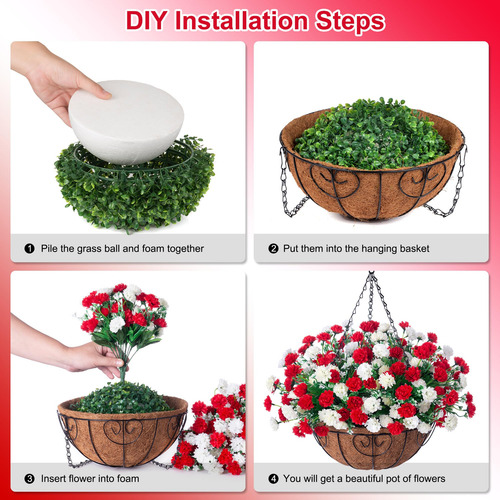 DIY Installation Steps

❶ Pile the grass ball and foam together

❷ Put them into the hanging basket

❸ Insert flower into foam

❹ You will get a beautiful pot of flowers