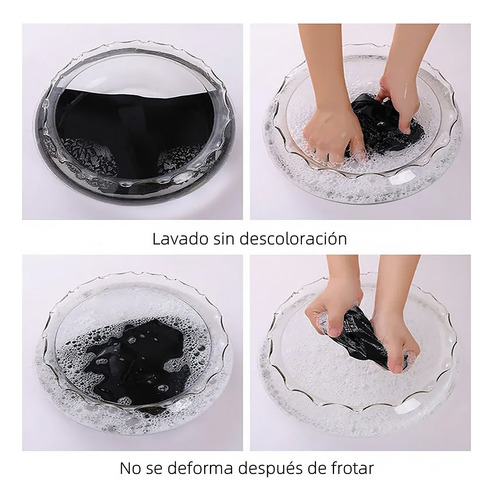 Lavado sin descoloración

No se deforma después de frotar