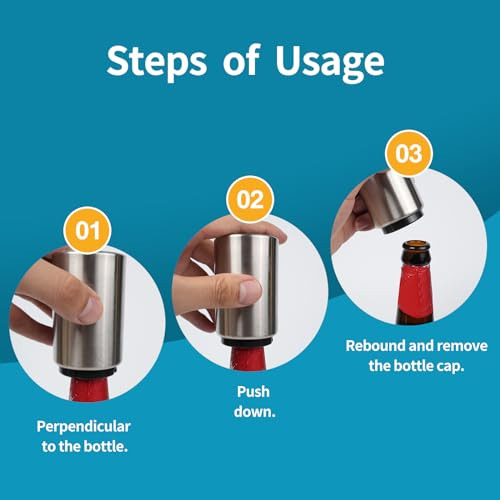 Steps of Usage

01

Perpendicular to the bottle.

02

Push down.

03

Rebound and remove the bottle cap.