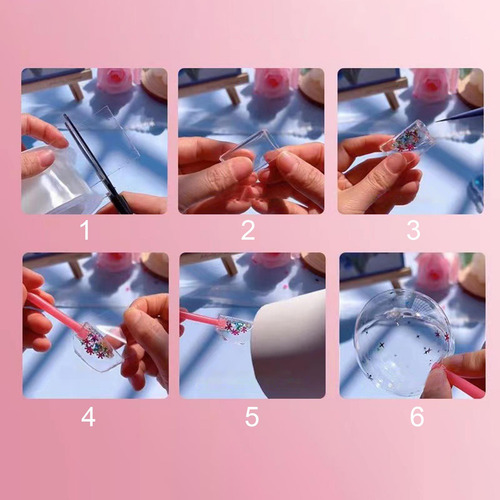 1

2

3

4

5

6