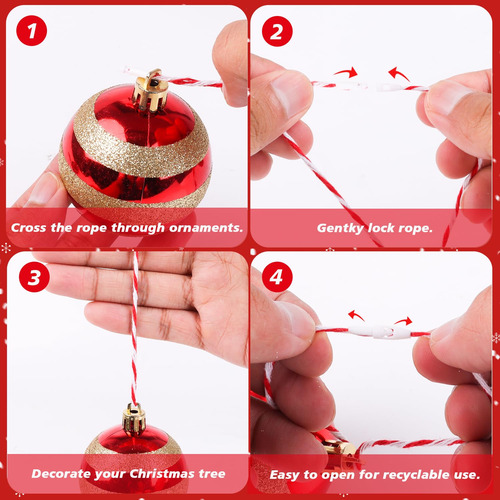 1

Cross the rope through ornaments.

2

Gentky lock rope.

3

Decorate your Christmas tree

4

Easy to open for recyclable use.