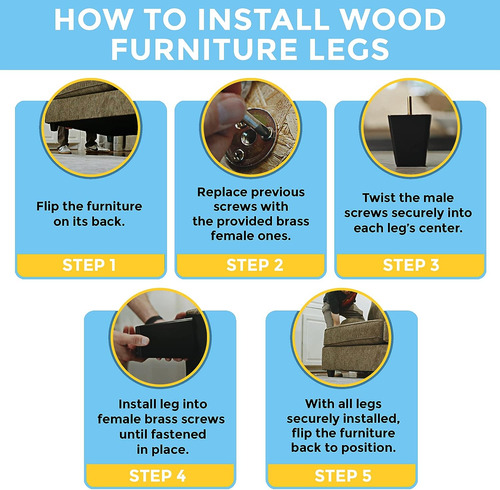 HOW TO INSTALL WOOD FURNITURE LEGS

Flip the furniture on its back.

STEP 1

Replace previous screws with the provided brass female ones.

STEP 2

Twist the male screws securely into each leg's center.

STEP 3

Install leg into female brass screws until fastened in place.

STEP 4

With all legs securely installed, flip the furniture back to position.

STEP 5