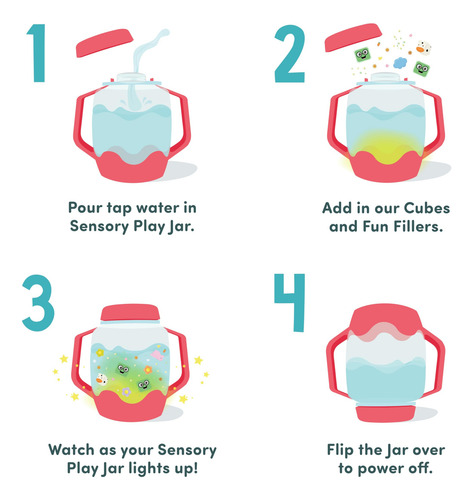 1

Pour tap water in Sensory Play Jar.

2

Add in our Cubes and Fun Fillers.

3

Watch as your Sensory Play Jar lights up!

4

Flip the Jar over to power off.