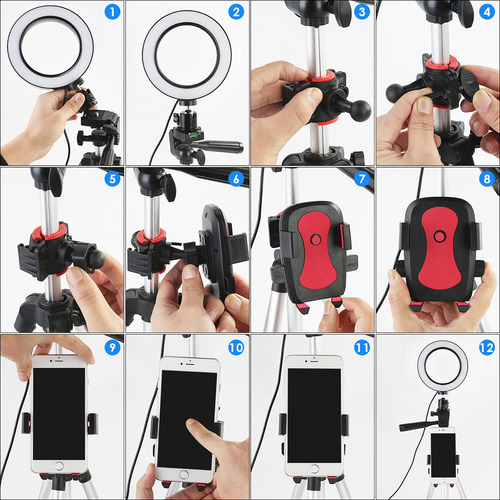 1
2
3
4
5
6
7
8
9
10
11
12