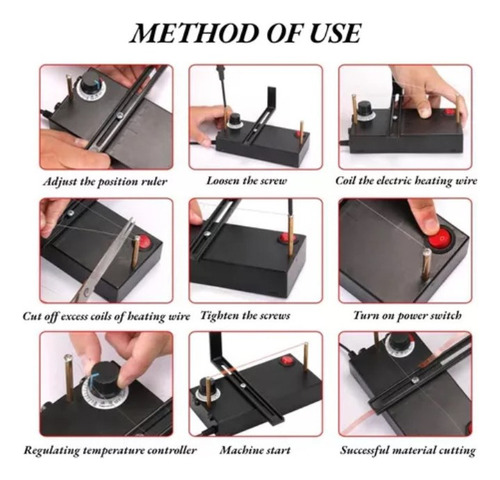 METHOD OF USE

Adjust the position ruler

Loosen the screw

Coil the electric heating wire

Cut off excess coils of heating wire

Tighten the screws

Turn on power switch

Regulating temperature controller

Machine start

Successful material cutting