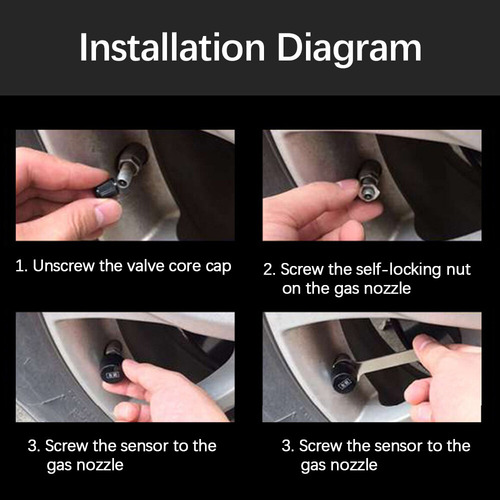 Installation Diagram

1. Unscrew the valve core cap

2. Screw the self-locking nut on the gas nozzle

3. Screw the sensor to the gas nozzle

3. Screw the sensor to the gas nozzle