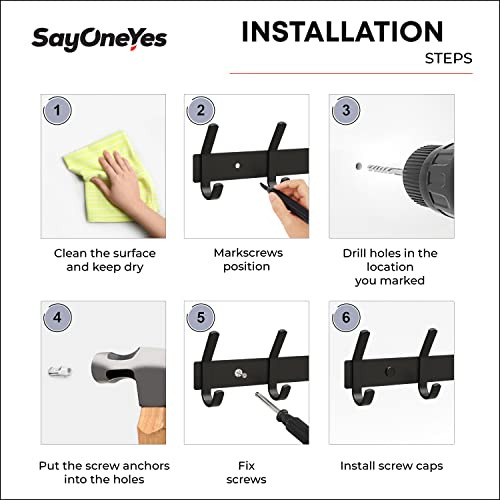 SayOneYes

INSTALLATION
STEPS

1

Clean the surface and keep dry

2

Markscrews position

3

Drill holes in the location you marked

4

Put the screw anchors into the holes

5

Fix screws

6

Install screw caps