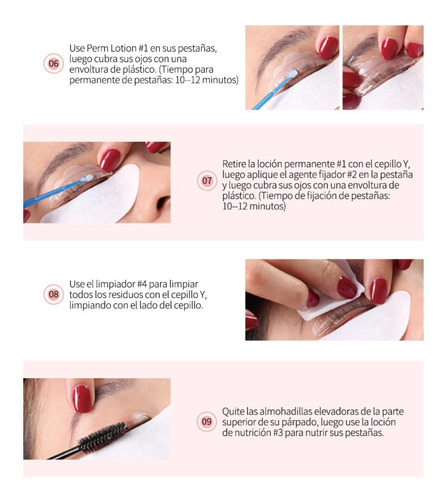 06

Use Perm Lotion #1 en sus pestañas, luego cubra sus ojos con una envoltura de plástico. (Tiempo para permanente de pestañas: 10--12 minutos)

07

Retire la loción permanente #1 con el cepillo Y, luego aplique el agente fijador #2 en la pestaña y luego cubra sus ojos con una envoltura de plástico. (Tiempo de fijación de pestañas: 10--12 minutos)

08

Use el limpiador #4 para limpiar todos los residuos con el cepillo Y, limpiando con el lado del cepillo.

09

Quite las almohadillas elevadoras de la parte superior de su párpado, luego use la loción de nutrición #3 para nutrir sus pestañas.