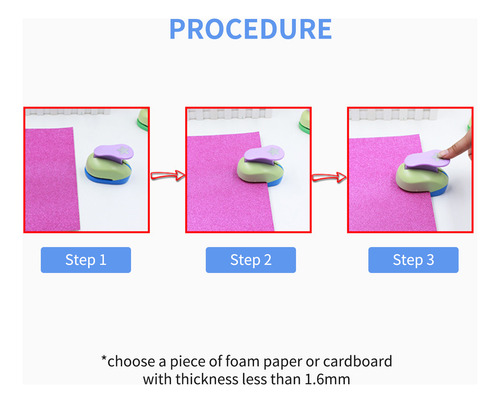 PROCEDURE

Step 1

Step 2

Step 3

*choose a piece of foam paper or cardboard with thickness less than 1.6mm