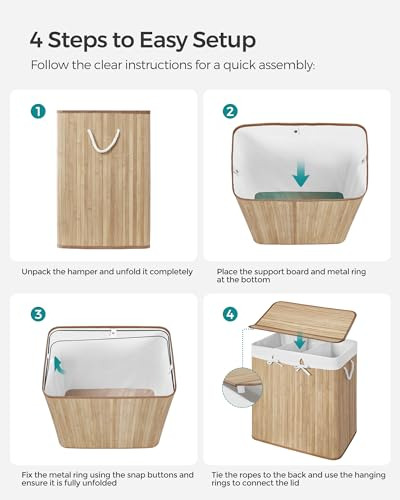 4 Steps to Easy Setup

Follow the clear instructions for a quick assembly:

1

Unpack the hamper and unfold it completely

2

Place the support board and metal ring at the bottom

3

Fix the metal ring using the snap buttons and ensure it is fully unfolded

4

Tie the ropes to the back and use the hanging rings to connect the lid