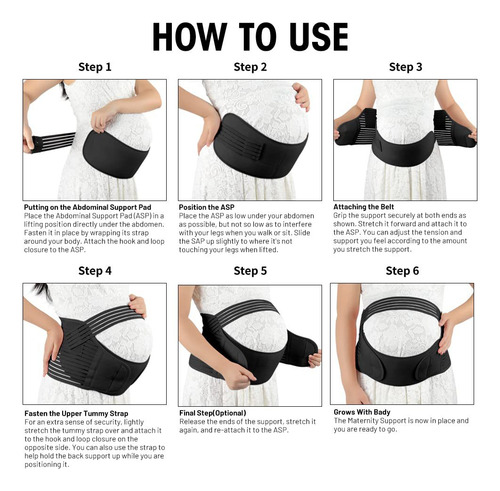 HOW TO USE

Step 1

Putting on the Abdominal Support Pad
Place the Abdominal Support Pad (ASP) in a lifting position directly under the abdomen. Fasten it in place by wrapping its strap around your body. Attach the hook and loop closure to the ASP.

Step 2

Position the ASP
Place the ASP as low under your abdomen as possible, but not so low as to interfere with your legs when you walk or sit. Slide the SAP up slightly to where it's not touching your legs when lifted.

Step 3

Attaching the Belt
Grip the support securely at both ends as shown. Stretch it forward and attach it to the ASP. You can adjust the tension and support you feel according to the amount you stretch the support.

Step 4

Fasten the Upper Tummy Strap
For an extra sense of security, lightly stretch the tummy strap over and attach it to the hook and loop closure on the opposite side. You can also use the strap to help hold the back support up while you are positioning it.

Step 5

Final Step(Optional)
Release the ends of the support, stretch it again, and re-attach it to the ASP.

Step 6

Grows With Body
The Maternity Support is now in place and you are ready to go.