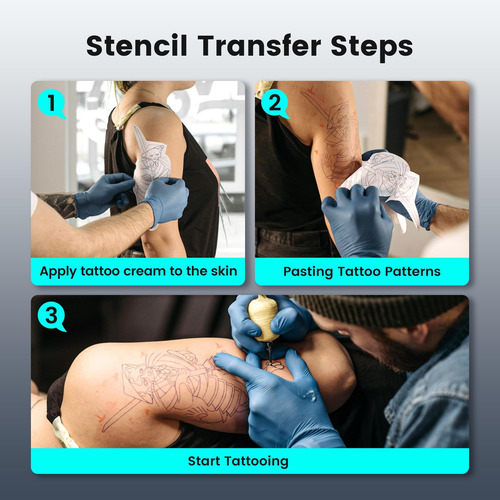 Stencil Transfer Steps

1

Apply tattoo cream to the skin

2

Pasting Tattoo Patterns

3

Start Tattooing