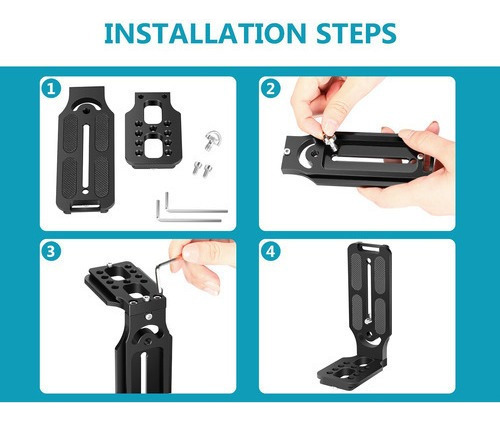 INSTALLATION STEPS

1

2

3

4