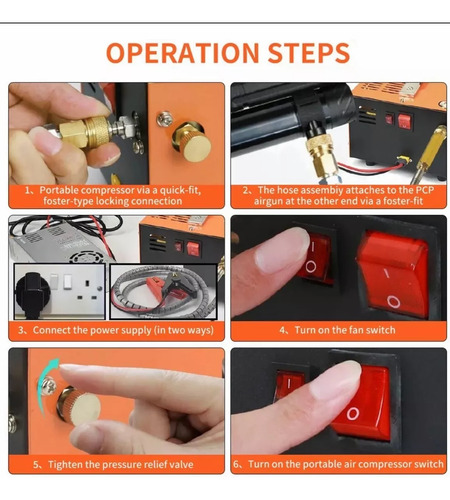 OPERATION STEPS

1、Portable compressor via a quick-fit, foster-type locking connection

2、The hose assembiy attaches to the PCP airgun at the other end via a foster-fit

3、Connect the power supply (in two ways)

4、Turn on the fan switch

5、Tighten the pressure relief valve

6、Turn on the portable air compressor switch