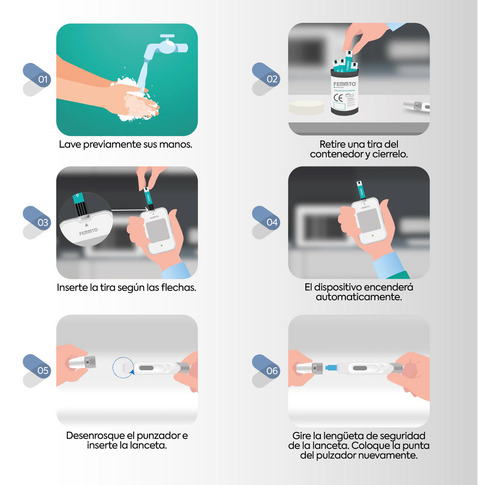 01

Lave previamente sus manos.

02

FEMMTO

CE

Retire una tira del contenedor y cierrelo.

03

FEMMTO

Inserte la tira según las flechas.

04

El dispositivo encenderá automaticamente.

05

Desenrosque el punzador e inserte la lanceta.

06

Gire la lengüeta de seguridad de la lanceta. Coloque la punta del pulzador nuevamente.