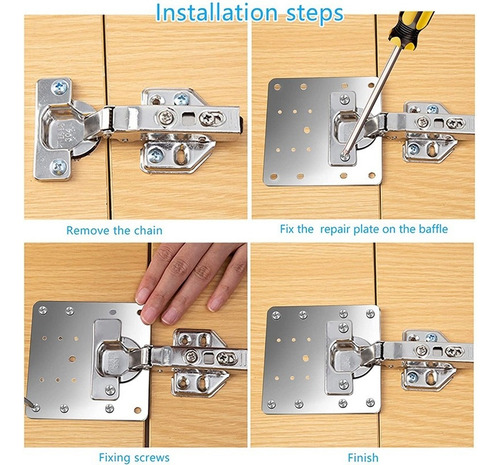 Installation steps

Remove the chain

Fix the repair plate on the baffle

Fixing screws

Finish