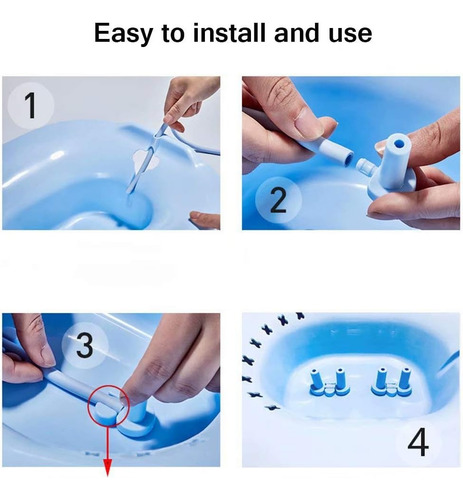 Easy to install and use

1

2

3

4