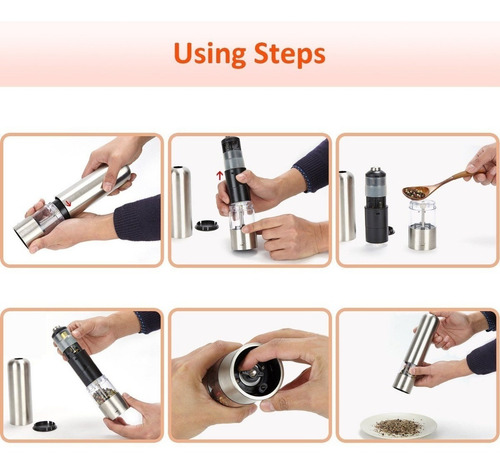 Using Steps