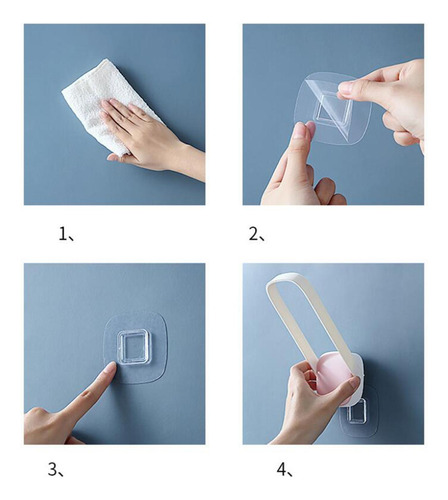 1、

2、

3、

4、