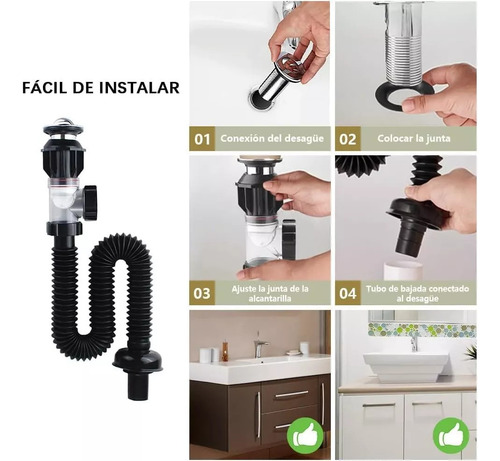 FÁCIL DE INSTALAR

01 Conexión del desagüe

02 Colocar la junta

03 Ajuste la junta de la alcantarilla

04 Tubo de bajada conectado al desagüe