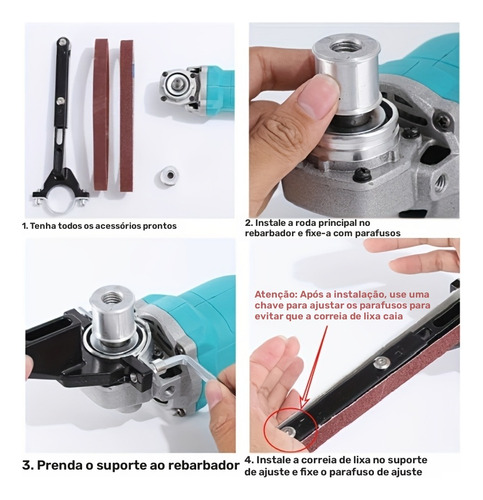 1. Tenha todos os acessórios prontos

2. Instale a roda principal no rebarbador e fixe-a com parafusos

Atenção: Após a instalação, use uma chave para ajustar os parafusos para evitar que a correia de lixa caia

3. Prenda o suporte ao rebarbador

4. Instale a correia de lixa no suporte de ajuste e fixe o parafuso de ajuste