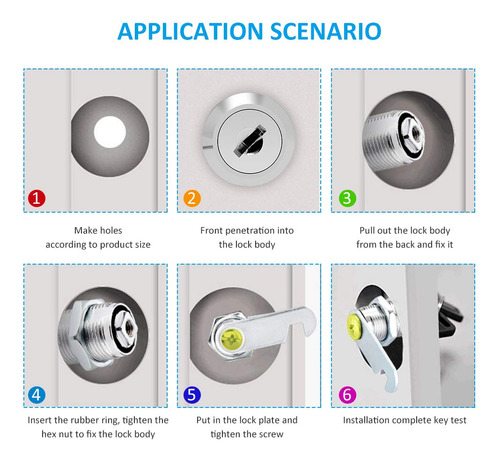 APPLICATION SCENARIO

1

Make holes according to product size

2

Front penetration into the lock body

3

Pull out the lock body from the back and fix it

4

Insert the rubber ring, tighten the hex nut to fix the lock body

5

Put in the lock plate and tighten the screw

6

Installation complete key test