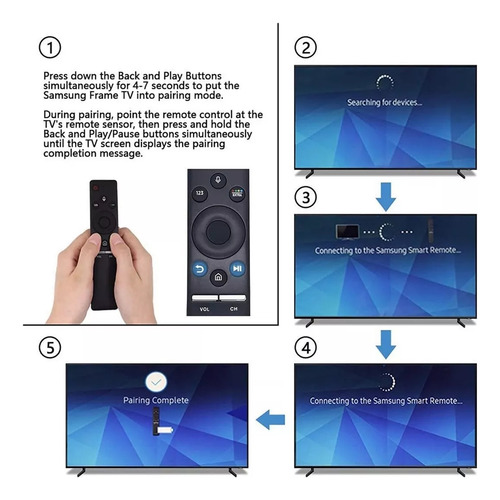 ①

Press down the Back and Play Buttons simultaneously for 4-7 seconds to put the Samsung Frame TV into pairing mode.

During pairing, point the remote control at the TV's remote sensor, then press and hold the Back and Play/Pause buttons simultaneously until the TV screen displays the pairing completion message.

123

VOL

CH

②

Searching for devices...

③

Connecting to the Samsung Smart Remote...

④

Connecting to the Samsung Smart Remote...

⑤

Pairing Complete