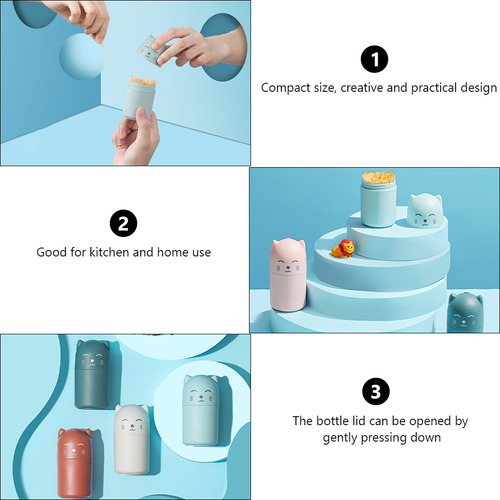 1
Compact size, creative and practical design

2
Good for kitchen and home use

3
The bottle lid can be opened by gently pressing down