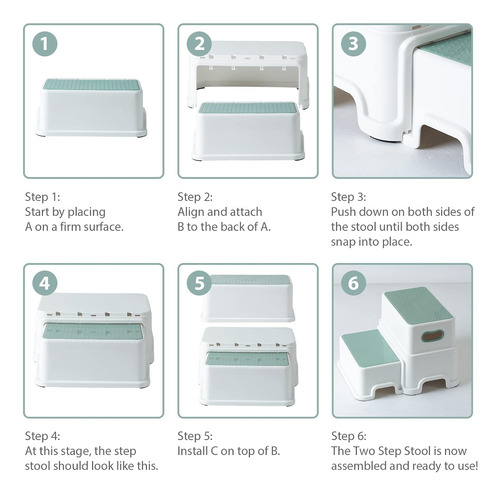 1

Step 1:
Start by placing A on a firm surface.

2

Step 2:
Align and attach B to the back of A.

3

Step 3:
Push down on both sides of the stool until both sides snap into place.

4

Step 4:
At this stage, the step stool should look like this.

5

Step 5:
Install C on top of B.

6

Step 6:
The Two Step Stool is now assembled and ready to use!