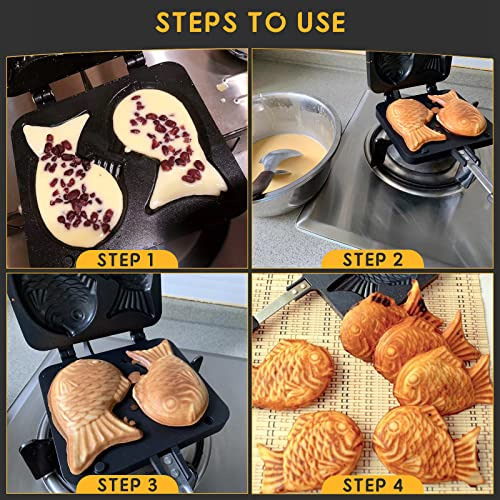 STEPS TO USE

STEP 1

STEP 2

STEP 3

STEP 4