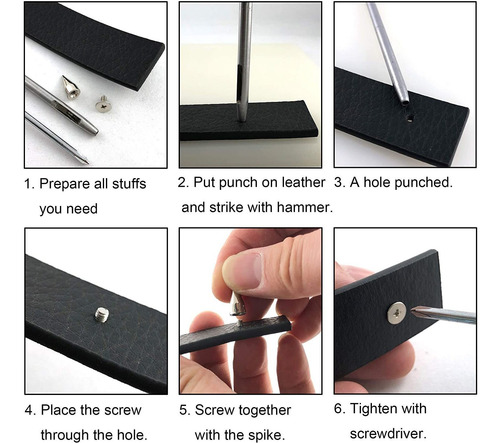 1. Prepare all stuffs you need

2. Put punch on leather and strike with hammer.

3. A hole punched.

4. Place the screw through the hole.

5. Screw together with the spike.

6. Tighten with screwdriver.