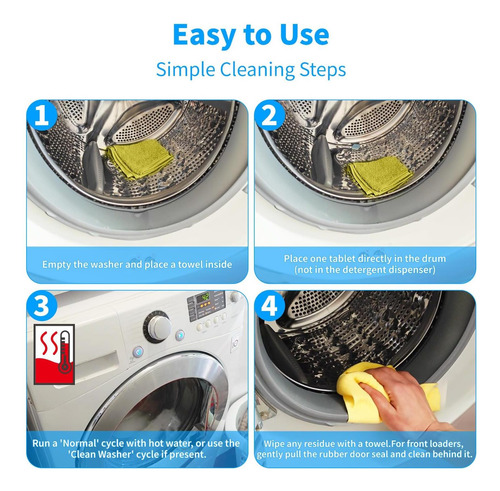 Easy to Use

Simple Cleaning Steps

1

Empty the washer and place a towel inside

2

Place one tablet directly in the drum (not in the detergent dispenser)

3

Run a 'Normal' cycle with hot water, or use the 'Clean Washer' cycle if present.

4

Wipe any residue with a towel.For front loaders, gently pull the rubber door seal and clean behind it.