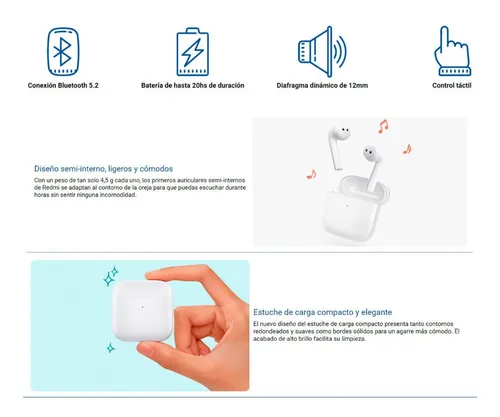 Conexión Bluetooth 5.2

Batería de hasta 20hs de duración

Diafragma dinámico de 12mm

Control táctil

Diseño semi-interno, ligeros y cómodos

Con un peso de tan solo 4,5 g cada uno, los primeros auriculares semi-internos de Redmi se adaptan al contorno de la oreja para que puedas escuchar durante horas sin sentir ninguna incomodidad.

Estuche de carga compacto y elegante

El nuevo diseño del estuche de carga compacto presenta tanto contornos redondeados y suaves como bordes sólidos para un agarre más cómodo. El acabado de alto brillo facilita su limpieza.