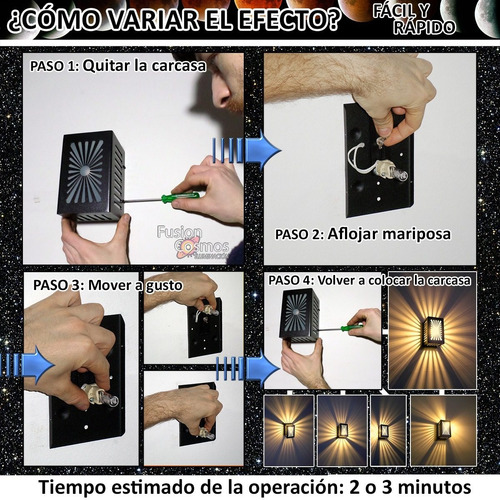 ¿CÓMO VARIAR EL EFECTO?

FÁCIL Y RÁPIDO

PASO 1: Quitar la carcasa

Fusion Cosmos ILUMINACIÓN

PASO 2: Aflojar mariposa

PASO 3: Mover a gusto

PASO 4: Volver a colocar la carcasa

Tiempo estimado de la operación: 2 o 3 minutos