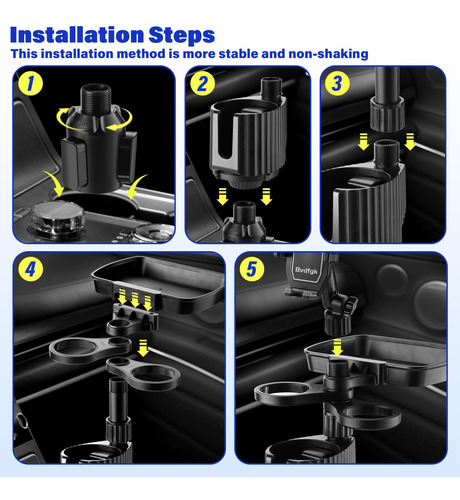 Installation Steps
This installation method is more stable and non-shaking

1

2

3

4

5

Bvdfgk