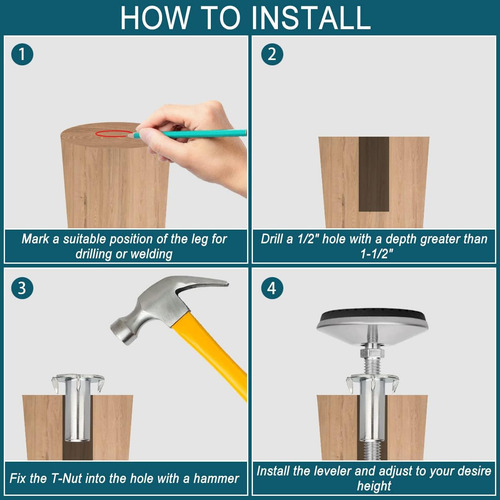 HOW TO INSTALL

1

Mark a suitable position of the leg for drilling or welding

2

Drill a 1/2" hole with a depth greater than 1-1/2"

3

Fix the T-Nut into the hole with a hammer

4

Install the leveler and adjust to your desire height