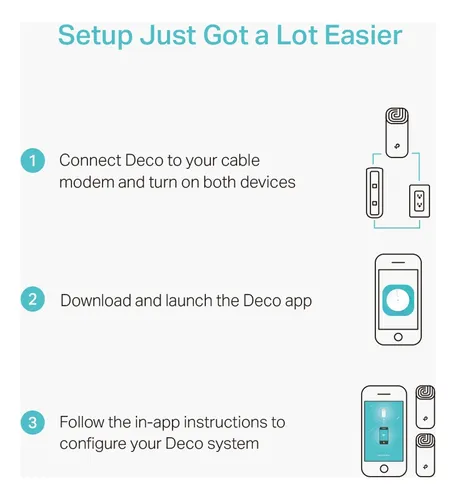 Setup Just Got a Lot Easier

1 Connect Deco to your cable modem and turn on both devices

2 Download and launch the Deco app

3 Follow the in-app instructions to configure your Deco system