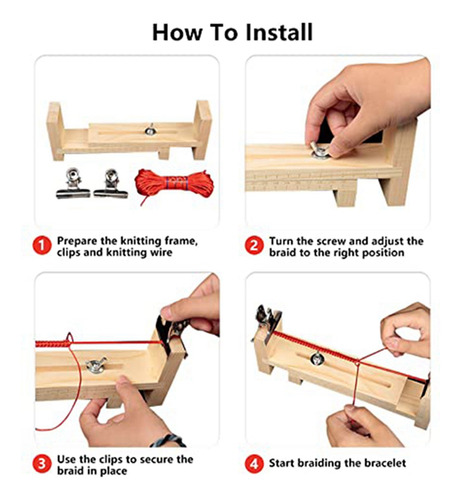 How To Install

1 Prepare the knitting frame, clips and knitting wire

2 Turn the screw and adjust the braid to the right position

3 Use the clips to secure the braid in place

4 Start braiding the bracelet