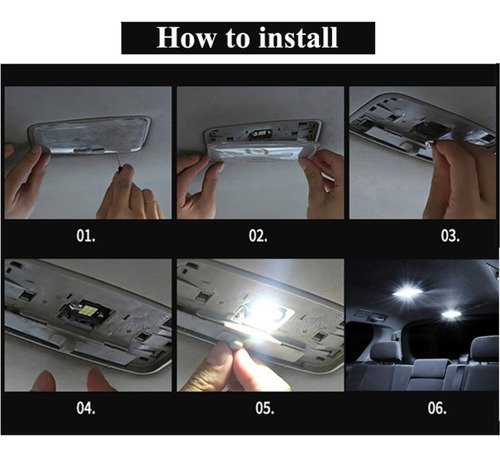 How to install

01.

02.

03.

04.

05.

06.